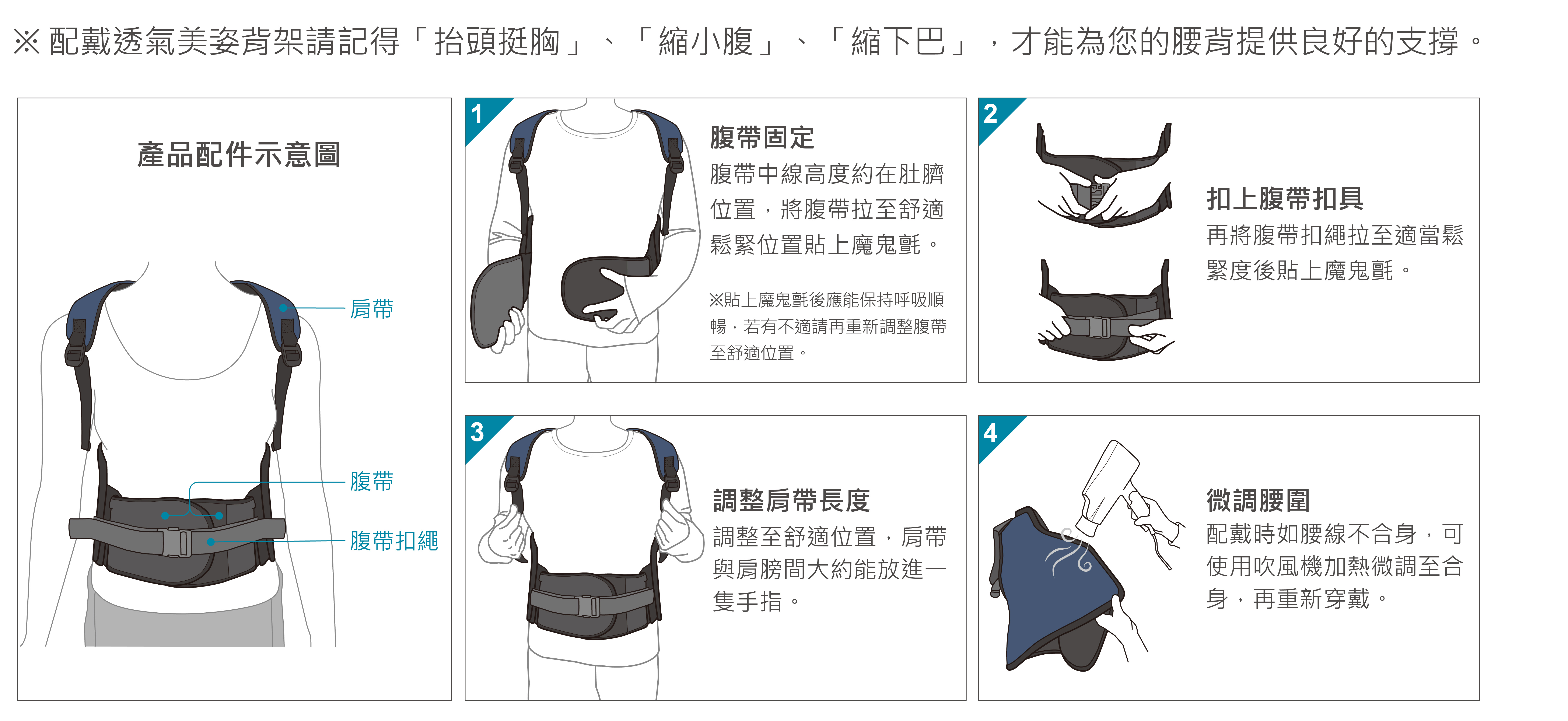 ※ 配戴透氣美姿背架請記得「抬頭挺胸」、「縮小腹」、「縮下巴」，才能為您的腰背提供良好的支撐。

產品配件示意圖

肩帶

腹帶

腹帶扣繩

1

腹帶固定

腹帶中線高度約在肚臍位置，將腹帶拉至舒適鬆緊位置貼上魔鬼氈。

※貼上魔鬼氈後應能保持呼吸順暢，若有不適請再重新調整腹帶至舒適位置。

2

扣上腹帶扣具

再將腹帶扣繩拉至適當鬆緊度後貼上魔鬼氈。

3

調整肩帶長度

調整至舒適位置，肩帶與肩膀間大約能放進一隻手指。

4

微調腰圍

配戴時如腰線不合身，可使用吹風機加熱微調至合身，再重新穿戴。